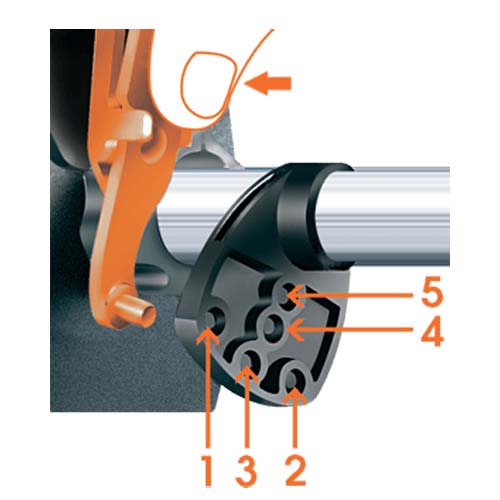 5
4
1 3 2